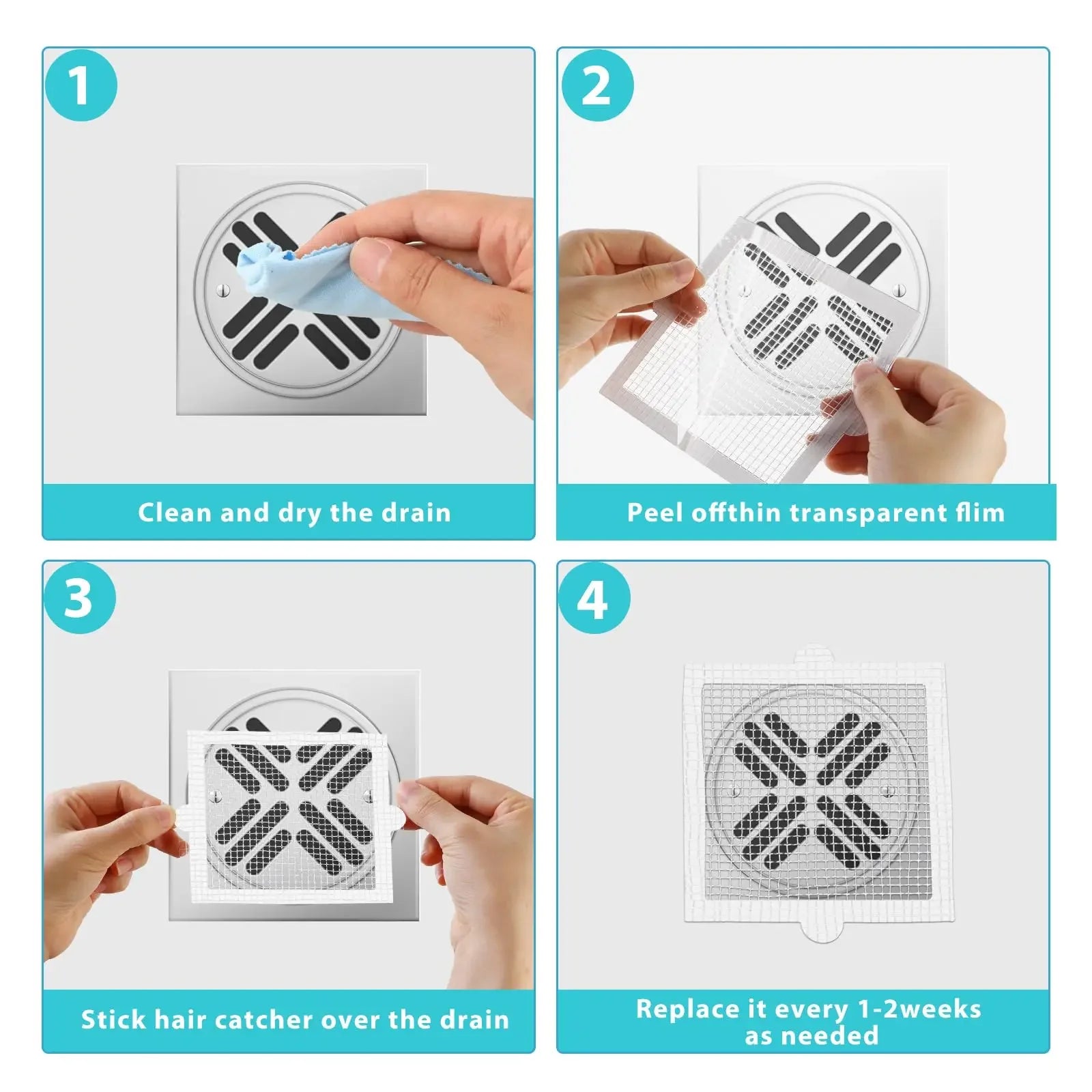 1

Clean and dry the drain

2

Peel offthin transparent flim

3

Stick hair catcher over the drain

4

Replace it every 1-2weeks as needed