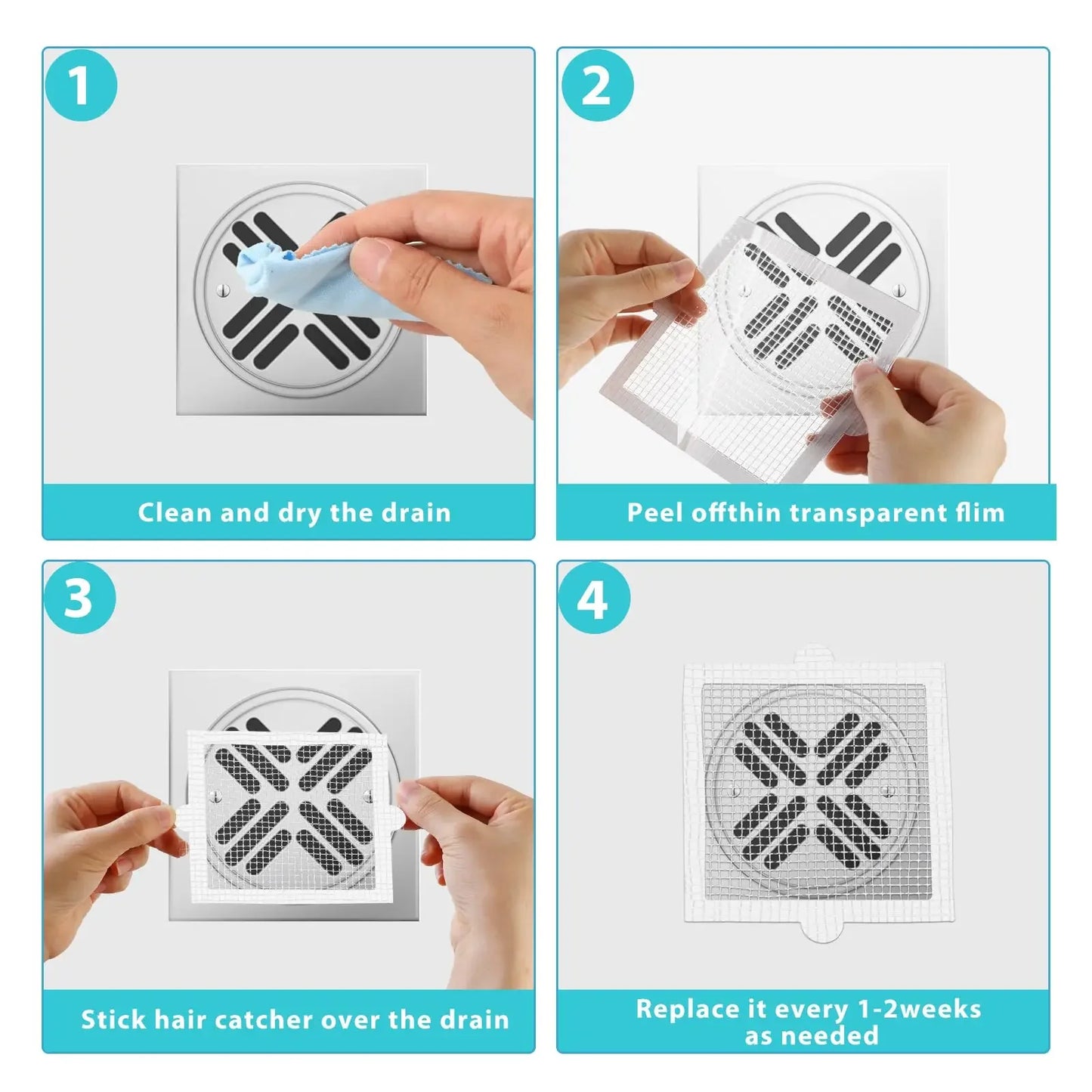 1

Clean and dry the drain

2

Peel offthin transparent flim

3

Stick hair catcher over the drain

4

Replace it every 1-2weeks as needed