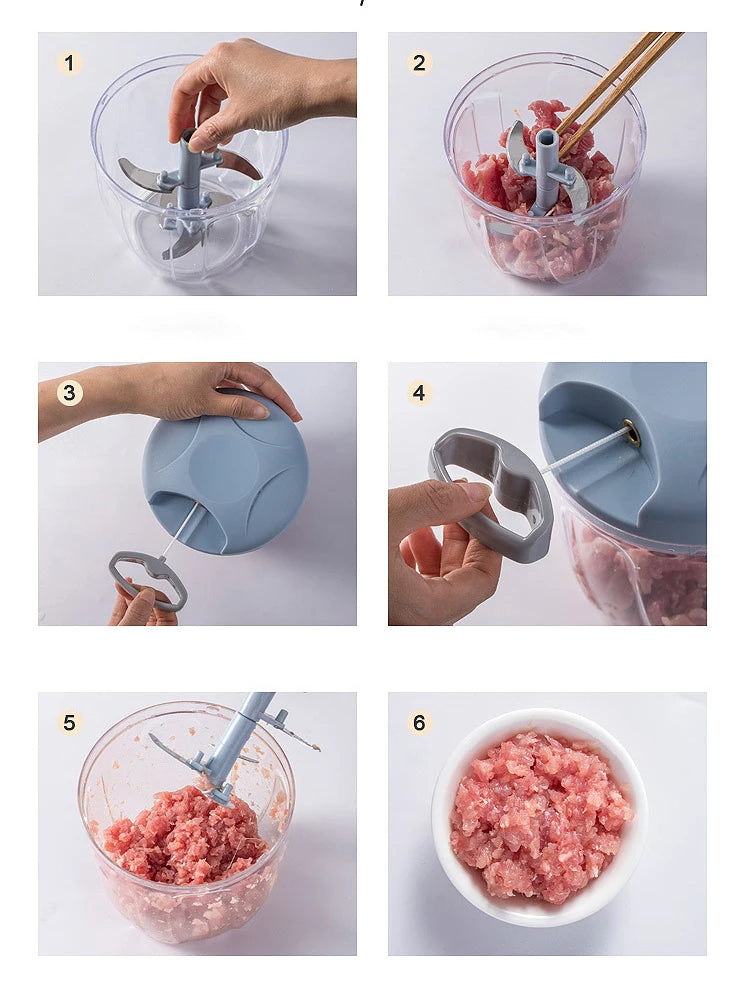 1

2

3

4

5

6